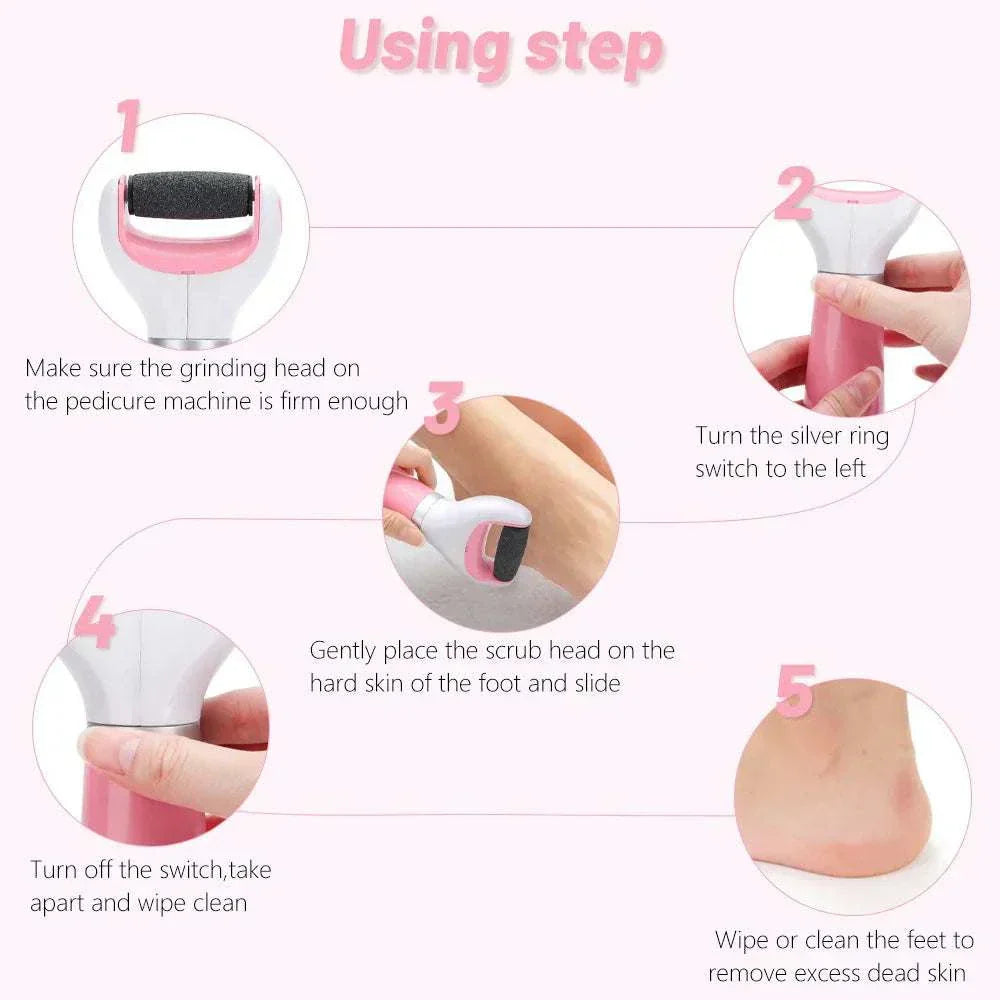 Using step

1

Make sure the grinding head on the pedicure machine is firm enough

2

Turn the silver ring switch to the left

3

Gently place the scrub head on the hard skin of the foot and slide

4

Turn off the switch,take apart and wipe clean

5

Wipe or clean the feet to remove excess dead skin